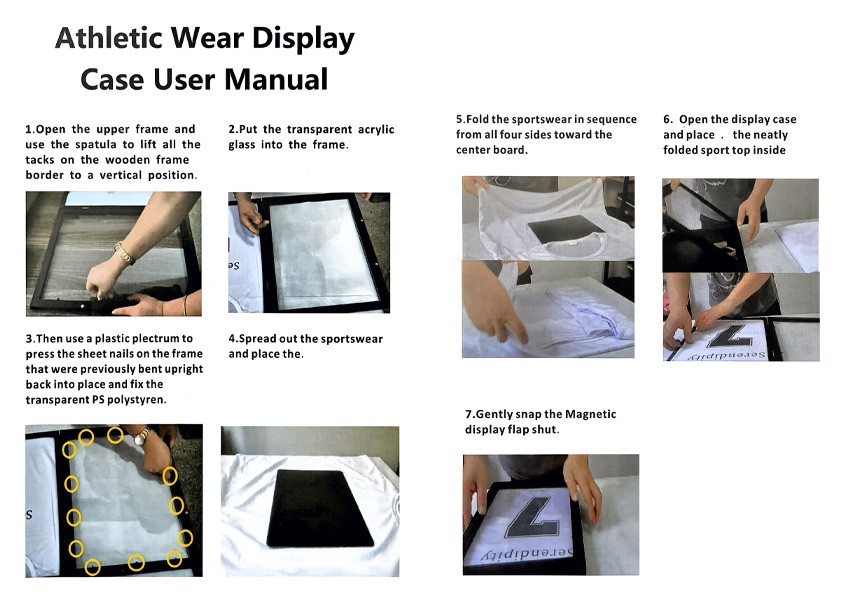 Athletic Wear Display Case User Manual

1.Open the upper frame and use the spatula to lift all the tacks on the wooden frame border to a vertical position.

2.Put the transparent acrylic glass into the frame.

3.Then use a plastic plectrum to press the sheet nails on the frame that were previously bent upright back into place and fix the transparent PS polystyren.

4.Spread out the sportswear and place the.

5.Fold the sportswear in sequence from all four sides toward the center board.

6. Open the display case and place . the neatly folded sport top inside

7.Gently snap the Magnetic display flap shut.