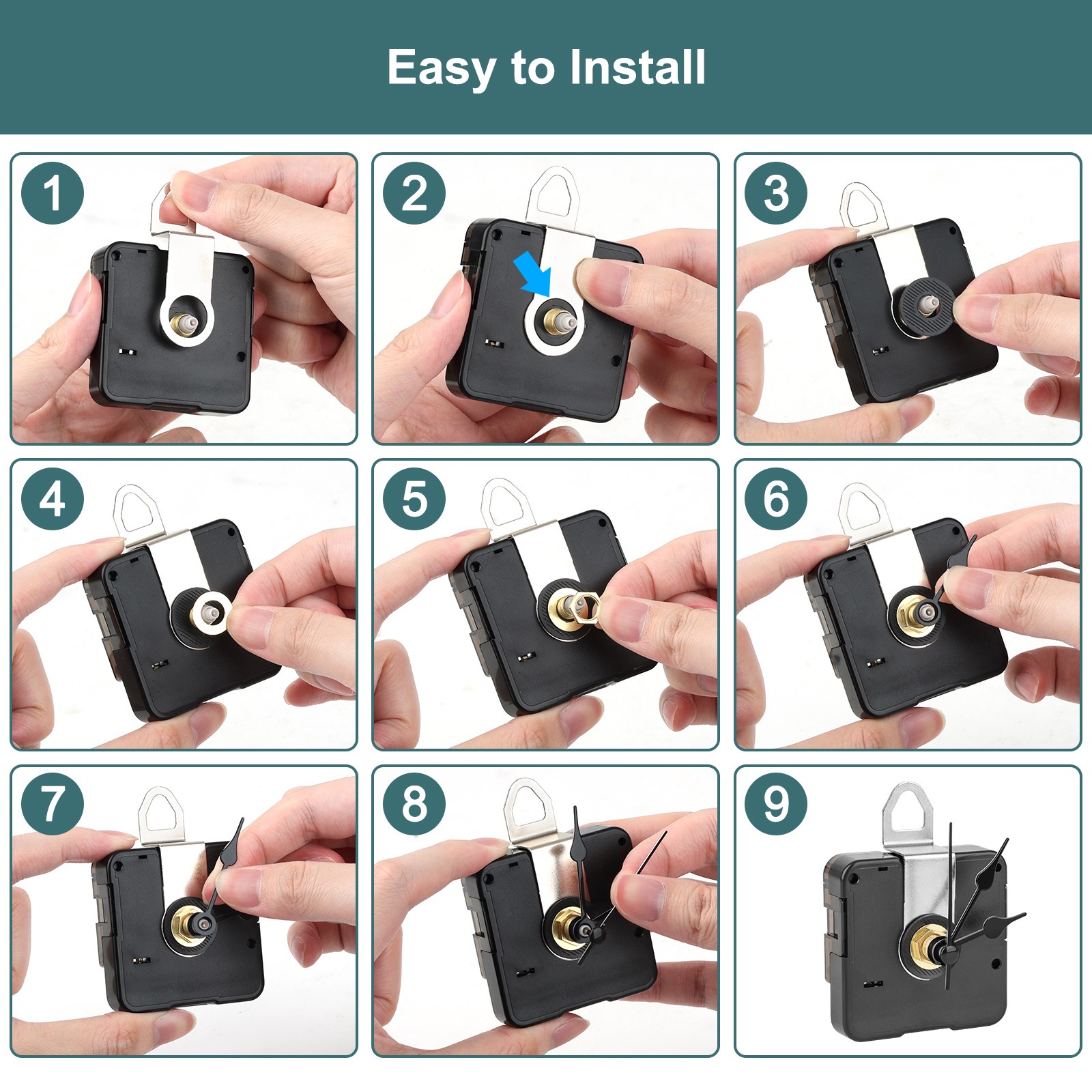 Easy to Install

1

2

3

4

5

6

7

8

9